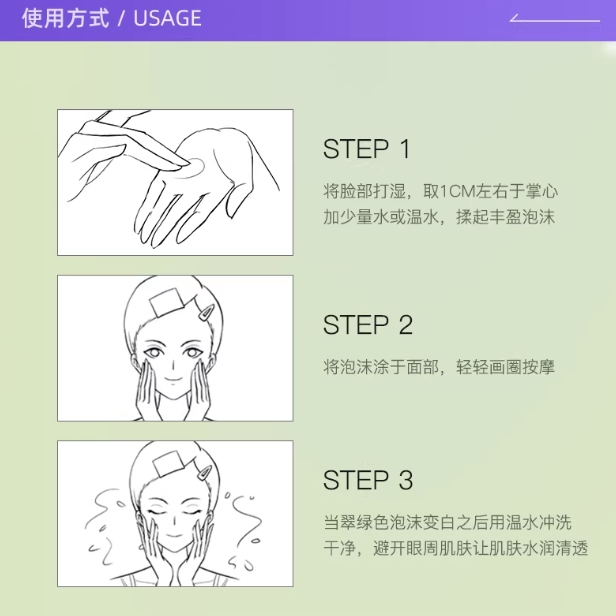 使用方式 / USAGE

STEP 1

将脸部打湿，取1CM左右于掌心加少量水或温水，揉起丰盈泡沫

STEP 2

将泡沫涂于面部，轻轻画圈按摩

STEP 3

当翠绿色泡沫变白之后用温水冲洗干净，避开眼周肌肤让肌肤水润清透